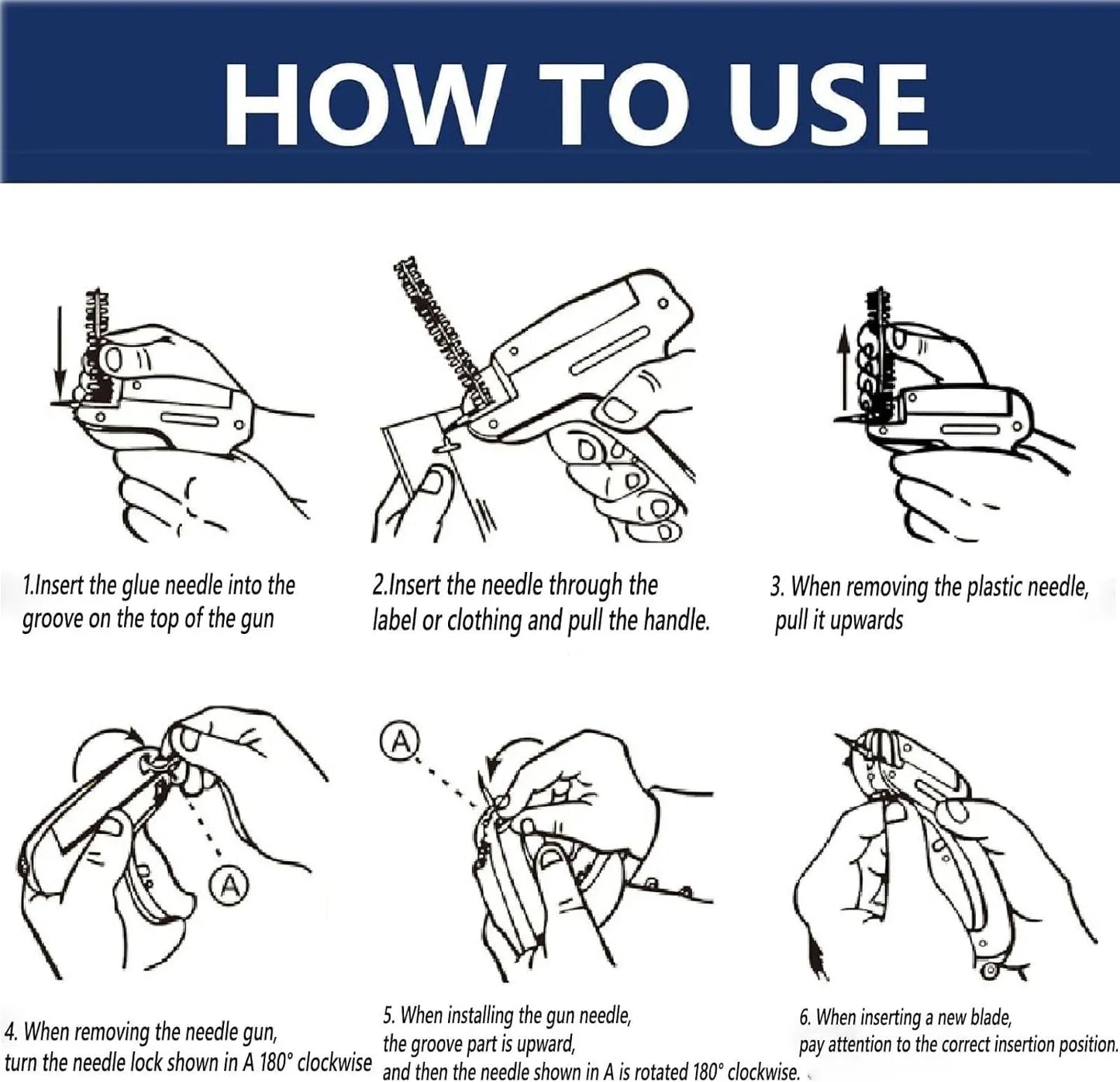 HOW TO USE

1.Insert the glue needle into the groove on the top of the gun

2.Insert the needle through the label or clothing and pull the handle.

3. When removing the plastic needle, pull it upwards

A

A

4. When removing the needle gun, turn the needle lock shown in A 180° clockwise

5. When installing the gun needle, the groove part is upward, and then the needle shown in A is rotated 180° clockwise.

6. When inserting a new blade, pay attention to the correct insertion position.